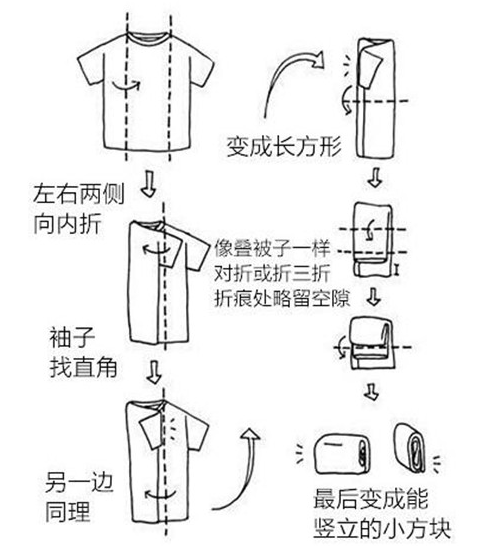 左右两侧
向内折

袖子
找直角

另一边
同理

变成长方形

像叠被子一样
对折或折三折
折痕处略留空隙

最后变成能
竖立的小方块